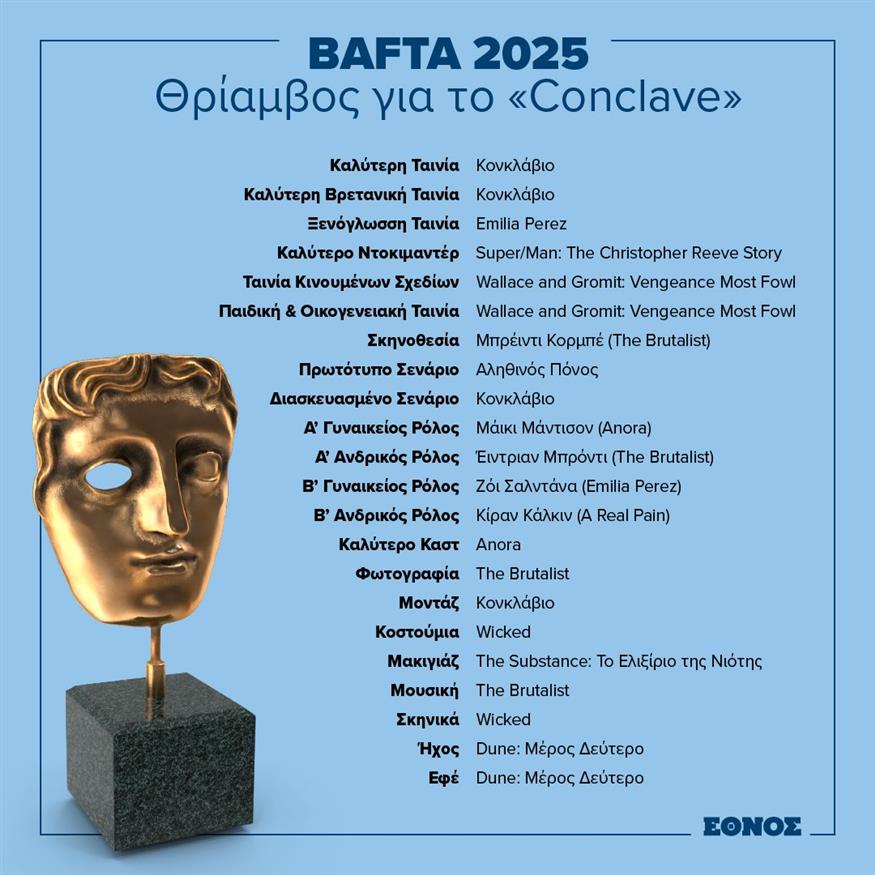 BAFTA 2025
Θρίαμβος για το «Conclave»

| | |
|---|---|
| Καλύτερη Ταινία | Κονκλάβιο |
| Καλύτερη Βρετανική Ταινία | Κονκλάβιο |
| Ξενόγλωσση Ταινία | Emilia Perez |
| Καλύτερο Ντοκιμαντέρ | Super/Man: The Christopher Reeve Story |
| Ταινία Κινουμένων Σχεδίων | Wallace and Gromit: Vengeance Most Fowl |
| Παιδική & Οικογενειακή Ταινία | Wallace and Gromit: Vengeance Most Fowl |
| Σκηνοθεσία | Μπρέιντι Κορμπέ (The Brutalist) |
| Πρωτότυπο Σενάριο | Αληθινός Πόνος |
| Διασκευασμένο Σενάριο | Κονκλάβιο |
| Α' Γυναικείος Ρόλος | Μάικι Μάντισον (Anora) |
| Α' Ανδρικός Ρόλος | Έιντριαν Μπρόντι (The Brutalist) |
| Β' Γυναικείος Ρόλος | Ζόι Σαλντάνα (Emilia Perez) |
| Β' Ανδρικός Ρόλος | Κίραν Κάλκιν (A Real Pain) |
| Καλύτερο Καστ | Anora |
| Φωτογραφία | The Brutalist |
| Μοντάζ | Κονκλάβιο |
| Κοστούμια | Wicked |
| Μακιγιάζ | The Substance: Το Ελιξίριο της Νιότης |
| Μουσική | The Brutalist |
| Σκηνικά | Wicked |
| Ήχος | Dune: Μέρος Δεύτερο |
| Εφέ | Dune: Μέρος Δεύτερο |

ΕΘΝΟΣ