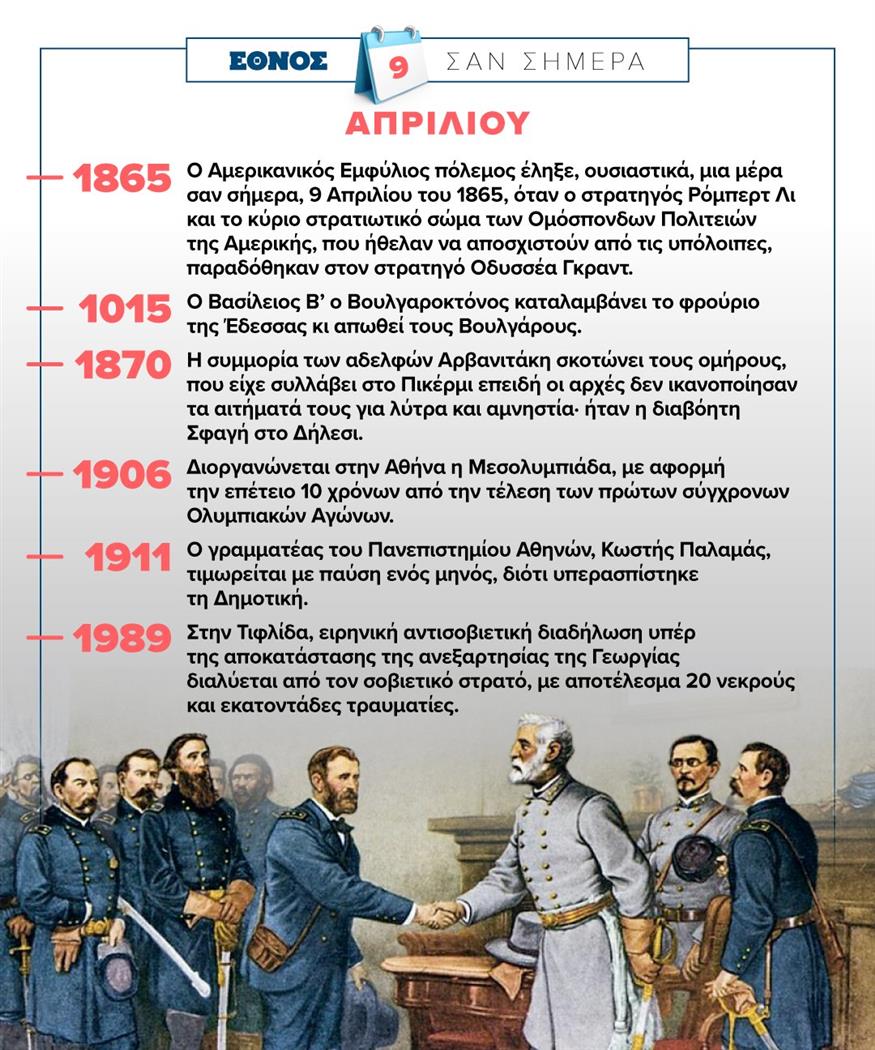 ΕΘΝΟΣ 9 ΣΑΝ ΣΗΜΕΡΑ

ΑΠΡΙΛΙΟΥ

1865 Ο Αμερικανικός Εμφύλιος πόλεμος έληξε, ουσιαστικά, μια μέρα σαν σήμερα, 9 Απριλίου του 1865, όταν ο στρατηγός Ρόμπερτ Λι και το κύριο στρατιωτικό σώμα των Ομόσπονδων Πολιτειών της Αμερικής, που ήθελαν να αποσχιστούν από τις υπόλοιπες, παραδόθηκαν στον στρατηγό Οδυσσέα Γκραντ.

1015 Ο Βασίλειος Β' ο Βουλγαροκτόνος καταλαμβάνει το φρούριο της Έδεσσας κι απωθεί τους Βουλγάρους.

1870 Η συμμορία των αδελφών Αρβανιτάκη σκοτώνει τους ομήρους, που είχε συλλάβει στο Πικέρμι επειδή οι αρχές δεν ικανοποίησαν τα αιτήματά τους για λύτρα και αμνηστία· ήταν η διαβόητη Σφαγή στο Δήλεσι.

1906 Διοργανώνεται στην Αθήνα η Μεσολυμπιάδα, με αφορμή την επέτειο 10 χρόνων από την τέλεση των πρώτων σύγχρονων Ολυμπιακών Αγώνων.

1911 Ο γραμματέας του Πανεπιστημίου Αθηνών, Κωστής Παλαμάς, τιμωρείται με παύση ενός μηνός, διότι υπερασπίστηκε τη Δημοτική.

1989 Στην Τιφλίδα, ειρηνική αντισοβιετική διαδήλωση υπέρ της αποκατάστασης της ανεξαρτησίας της Γεωργίας διαλύεται από τον σοβιετικό στρατό, με αποτέλεσμα 20 νεκρούς και εκατοντάδες τραυματίες.